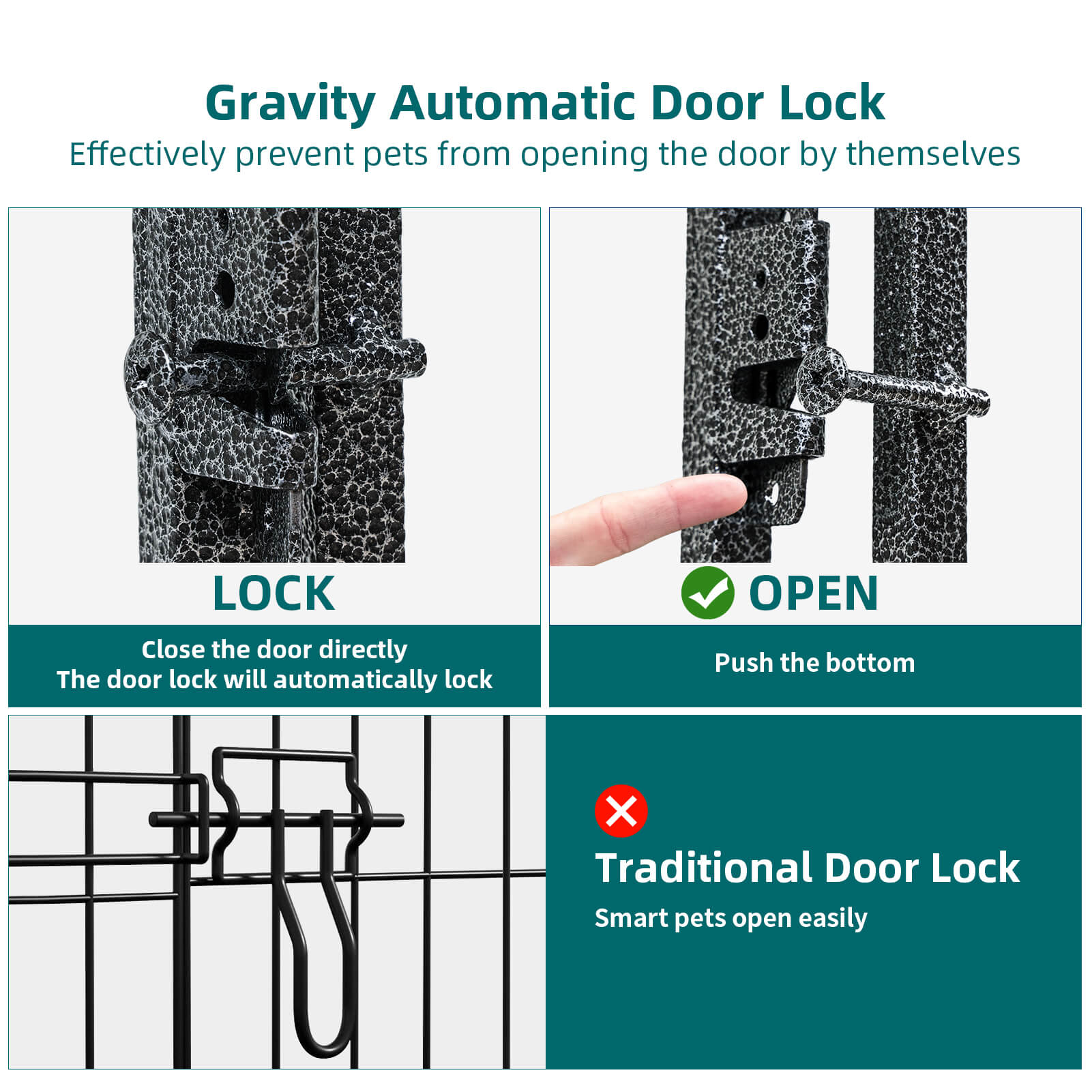 Gravity Automatic Door Lock
Effectively prevent pets from opening the door by themselves

LOCK

Close the door directly
The door lock will automatically lock

OPEN

Push the bottom

Traditional Door Lock
Smart pets open easily