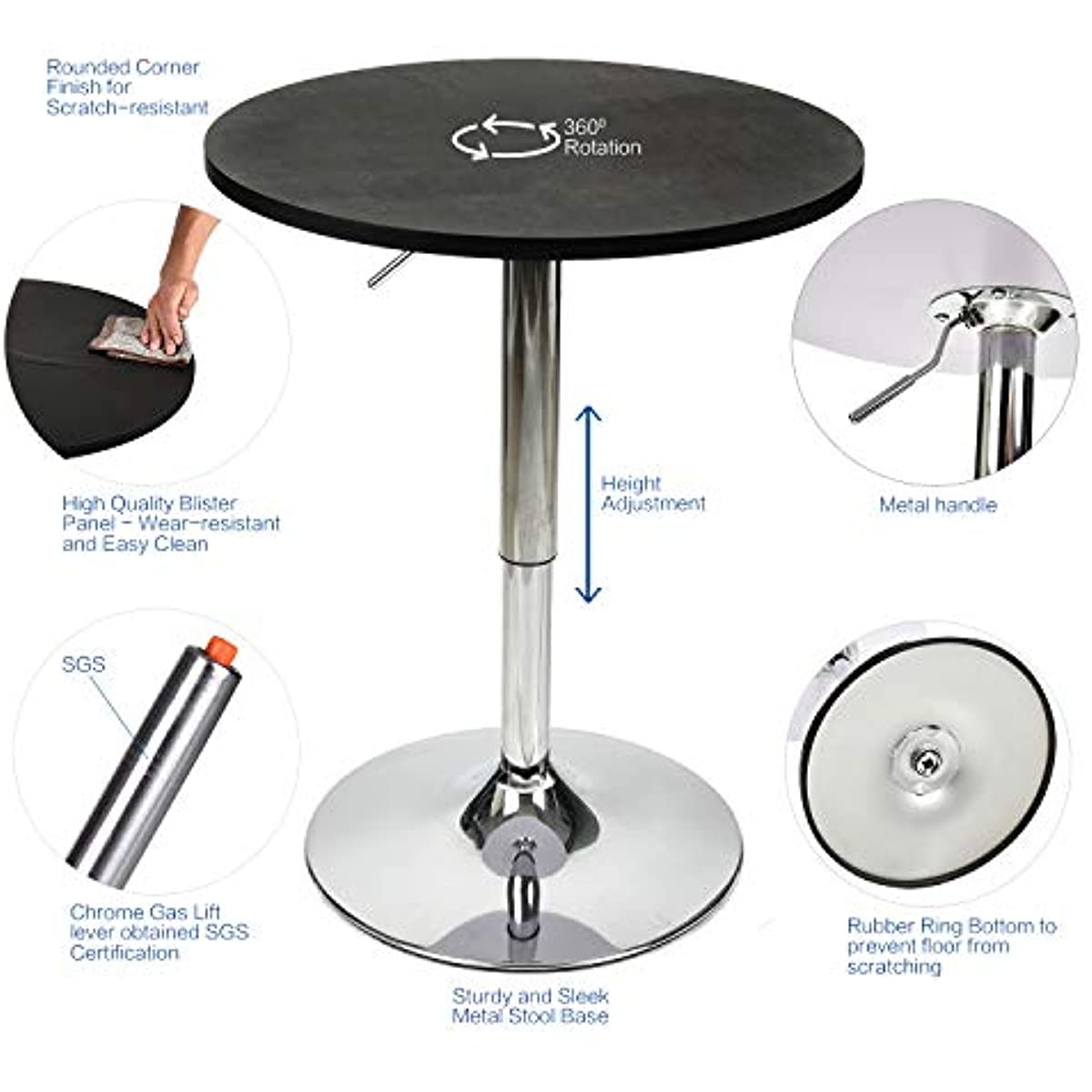 Rounded Corner Finish for Scratch-resistant

360° Rotation

High Quality Blister Panel - Wear-resistant and Easy Clean

Height Adjustment

Metal handle

SGS

Chrome Gas Lift lever obtained SGS Certification

Sturdy and Sleek Metal Stool Base

Rubber Ring Bottom to prevent floor from scratching