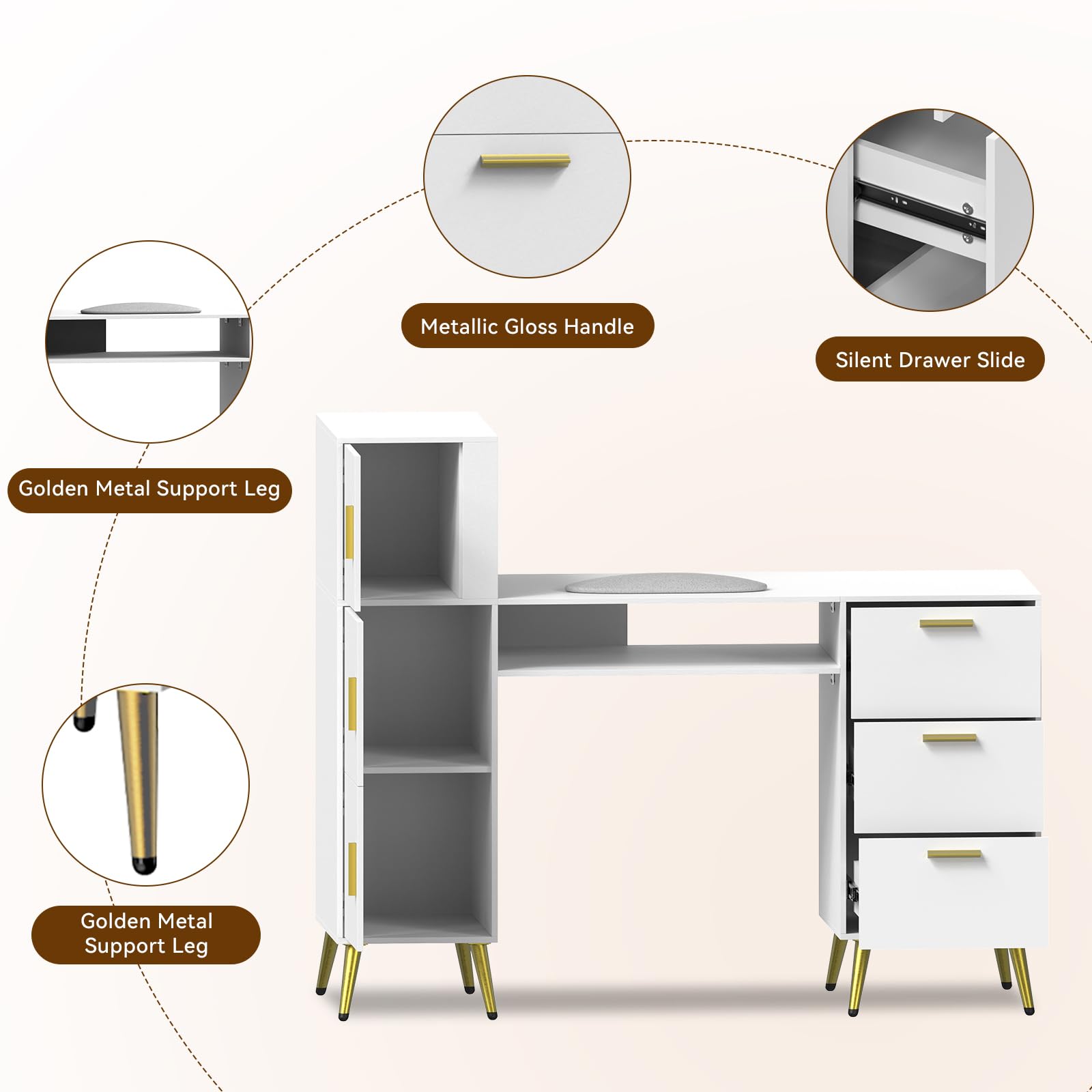 Metallic Gloss Handle

Silent Drawer Slide

Golden Metal Support Leg

Golden Metal Support Leg