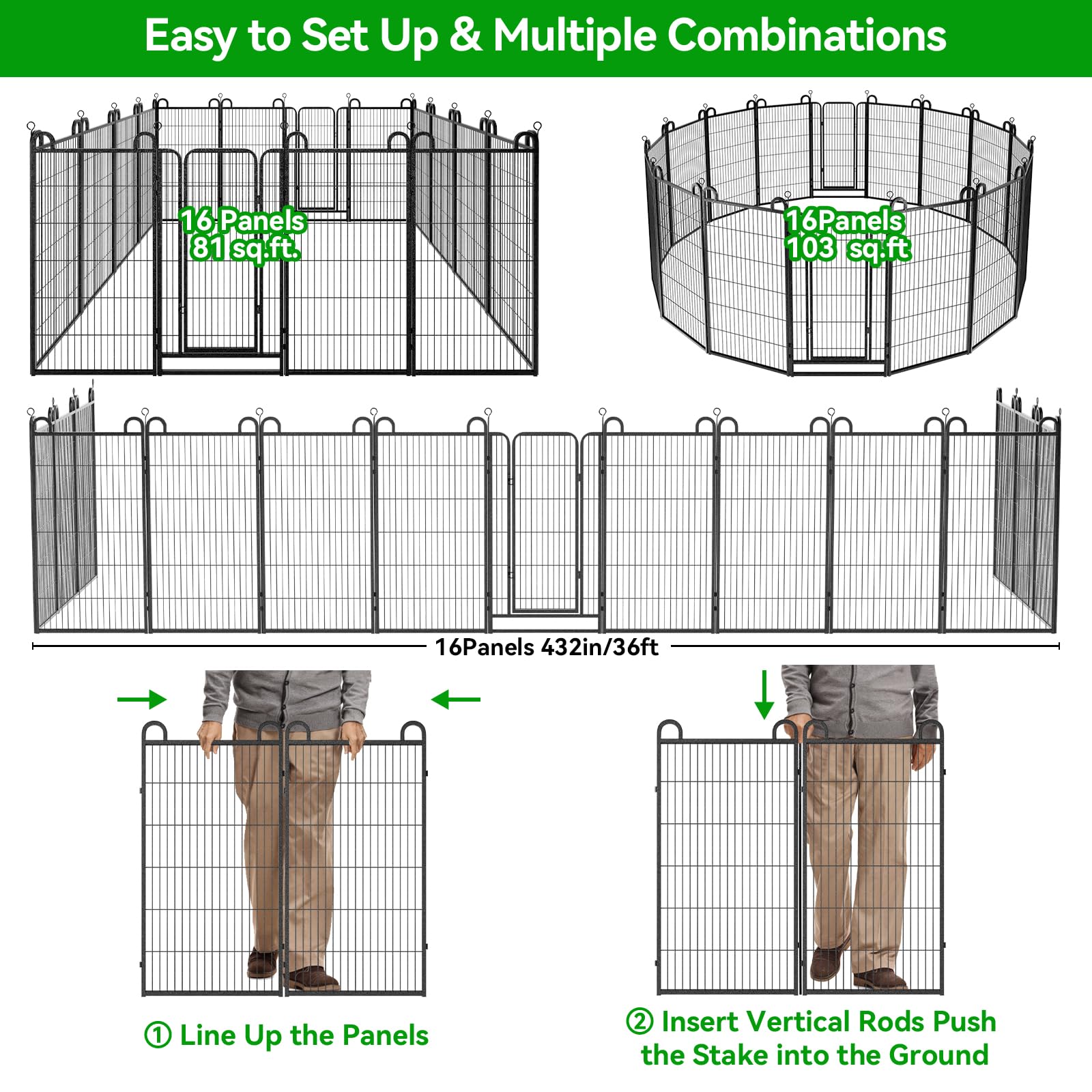 Easy to Set Up & Multiple Combinations

16 Panels
81 sq.ft.

16Panels
103 sq.ft

16Panels 432in/36ft

① Line Up the Panels

② Insert Vertical Rods Push the Stake into the Ground