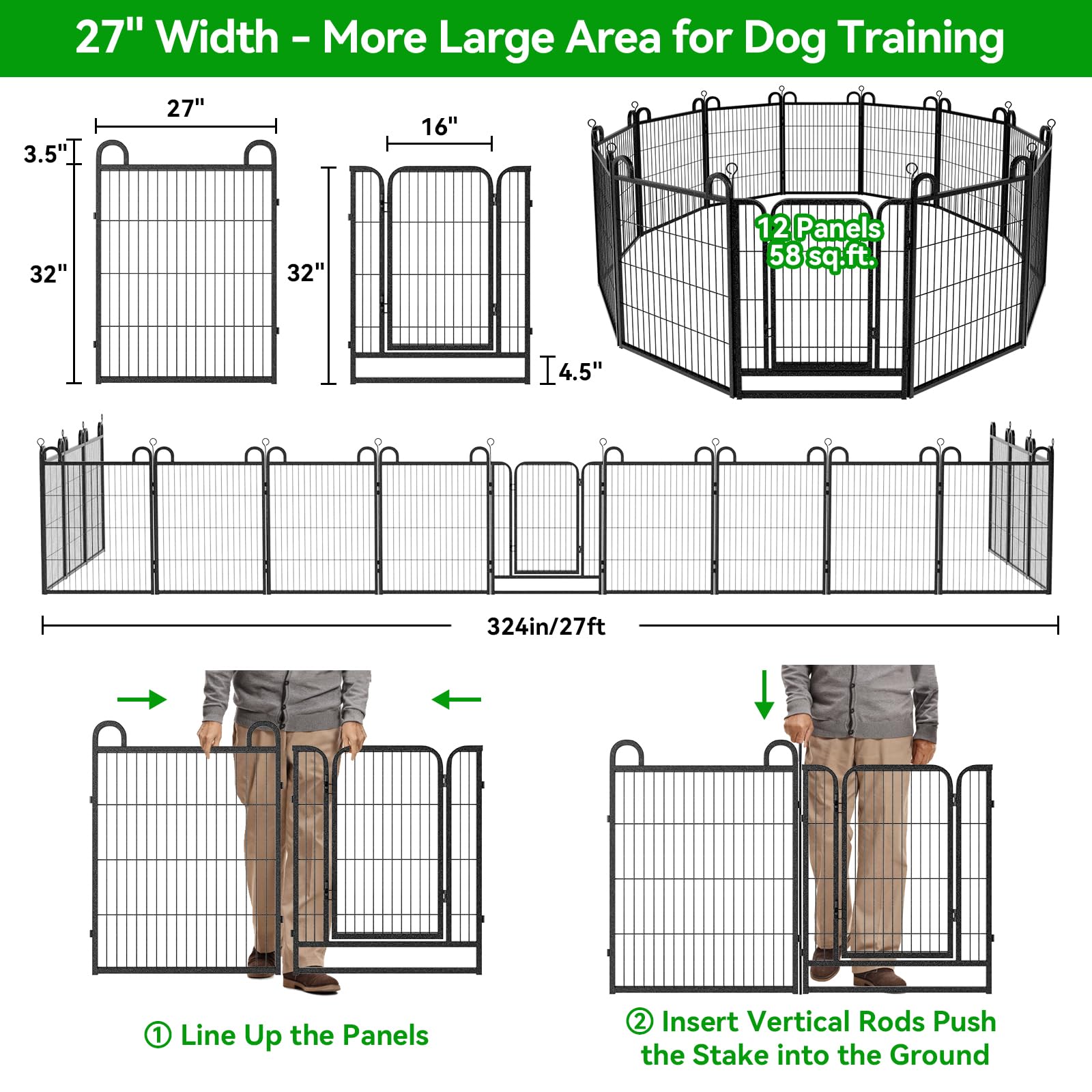 27" Width - More Large Area for Dog Training

27"

3.5"

32"

16"

32"

4.5"

12 Panels
58 sq.ft.

324in/27ft

① Line Up the Panels

② Insert Vertical Rods Push the Stake into the Ground