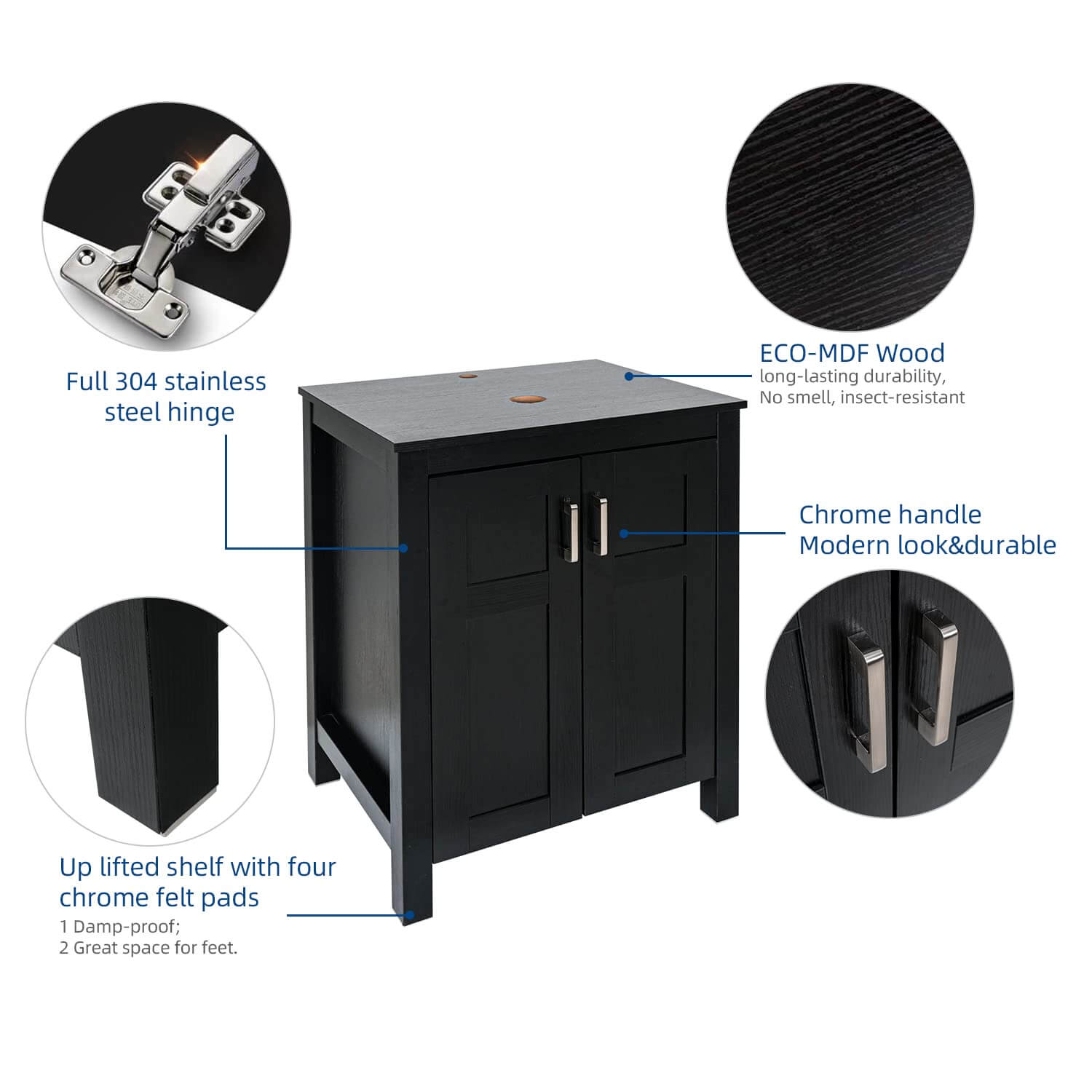 Full 304 stainless steel hinge

ECO-MDF Wood
long-lasting durability,
No smell, insect-resistant

Chrome handle
Modern look&durable

Up lifted shelf with four chrome felt pads
1 Damp-proof;
2 Great space for feet.