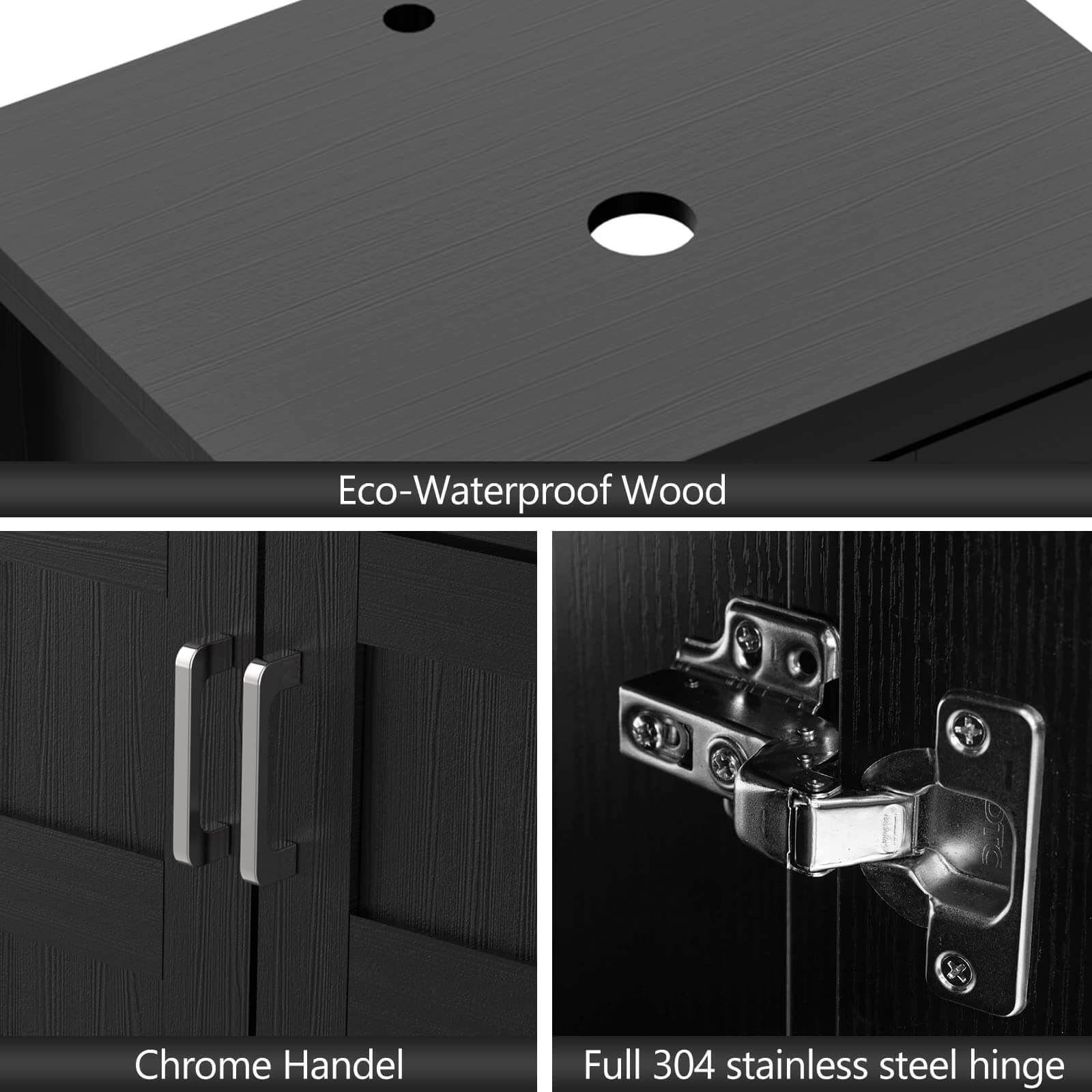 Eco-Waterproof Wood

Chrome Handel

DTC

Full 304 stainless steel hinge