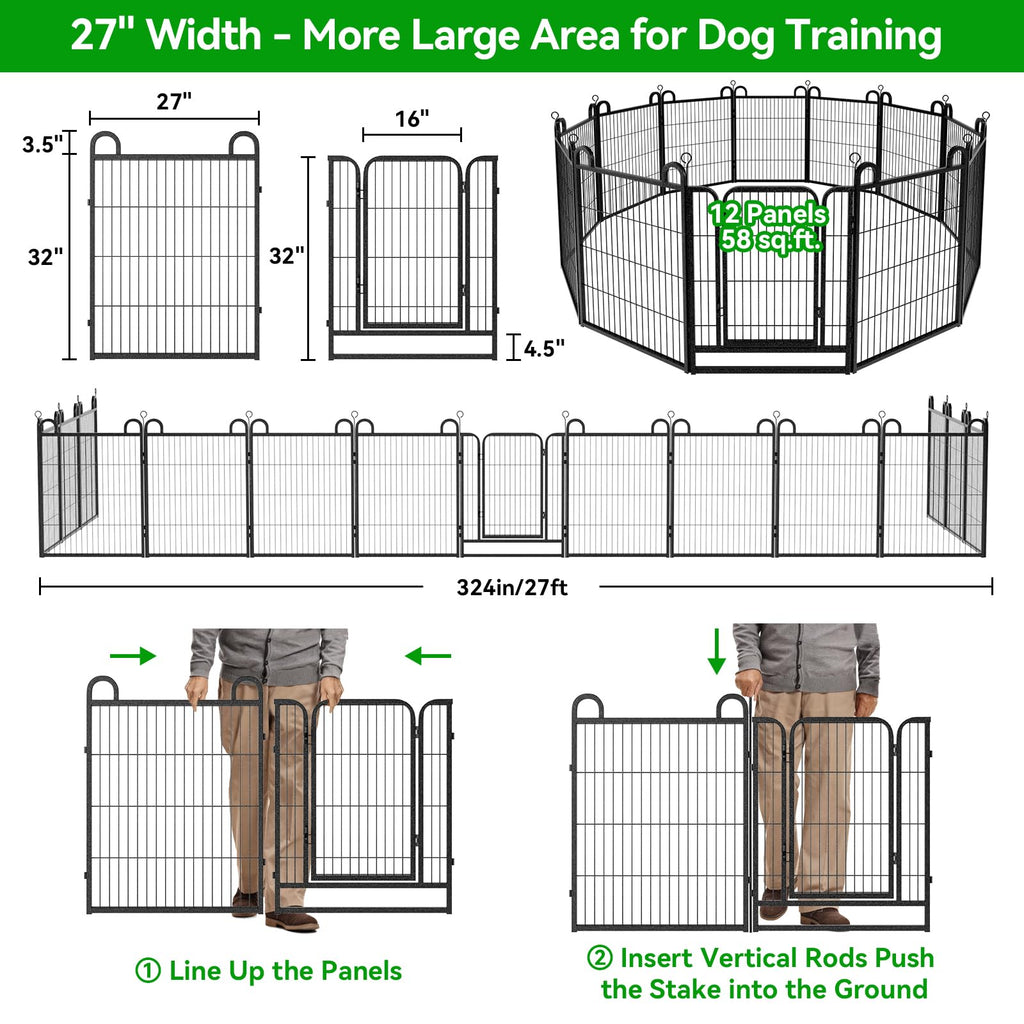 27" Width - More Large Area for Dog Training

27"

3.5"

32"

16"

32"

4.5"

12 Panels
58 sq.ft.

324in/27ft

① Line Up the Panels

② Insert Vertical Rods Push the Stake into the Ground