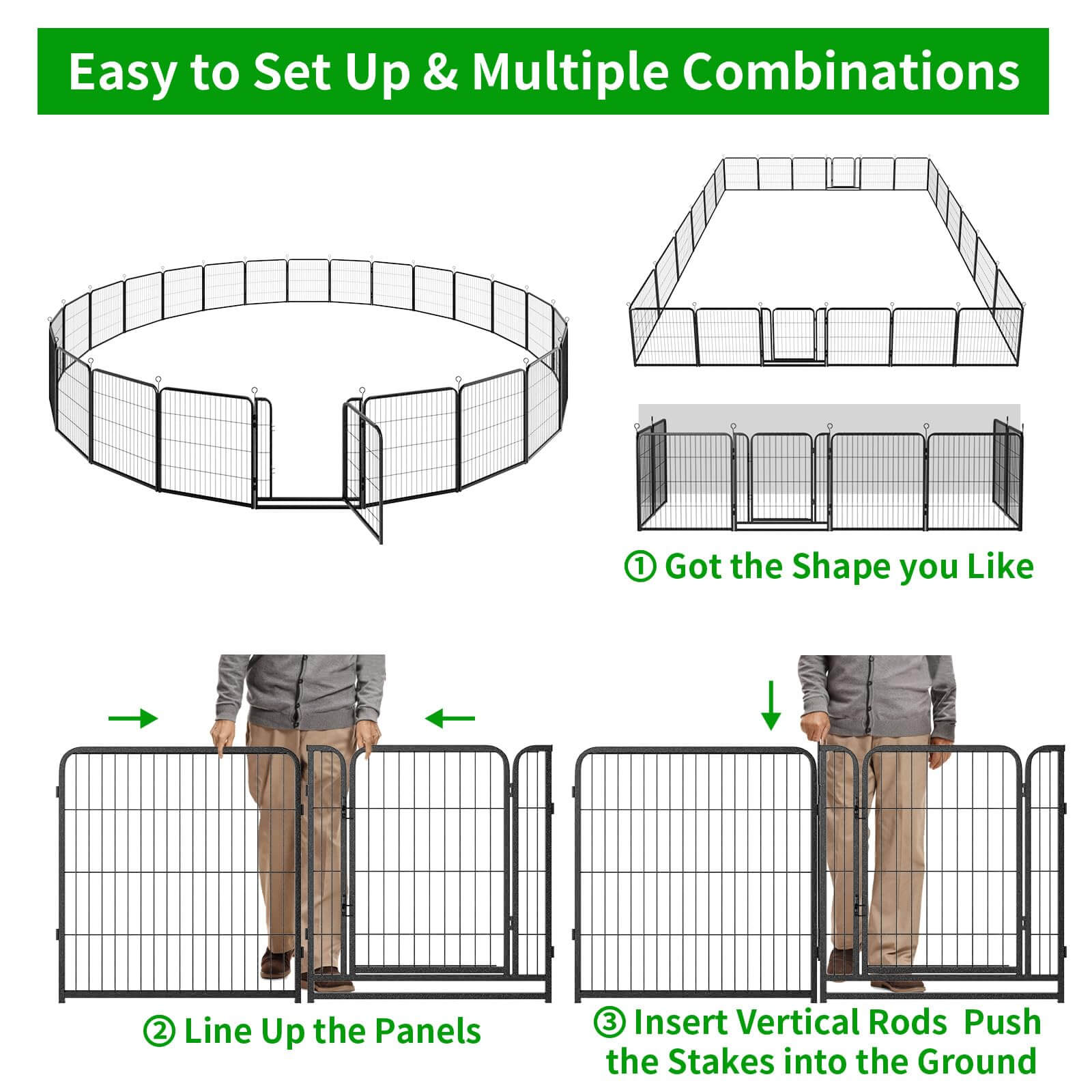 Easy to Set Up & Multiple Combinations

① Got the Shape you Like

② Line Up the Panels

③ Insert Vertical Rods Push the Stakes into the Ground