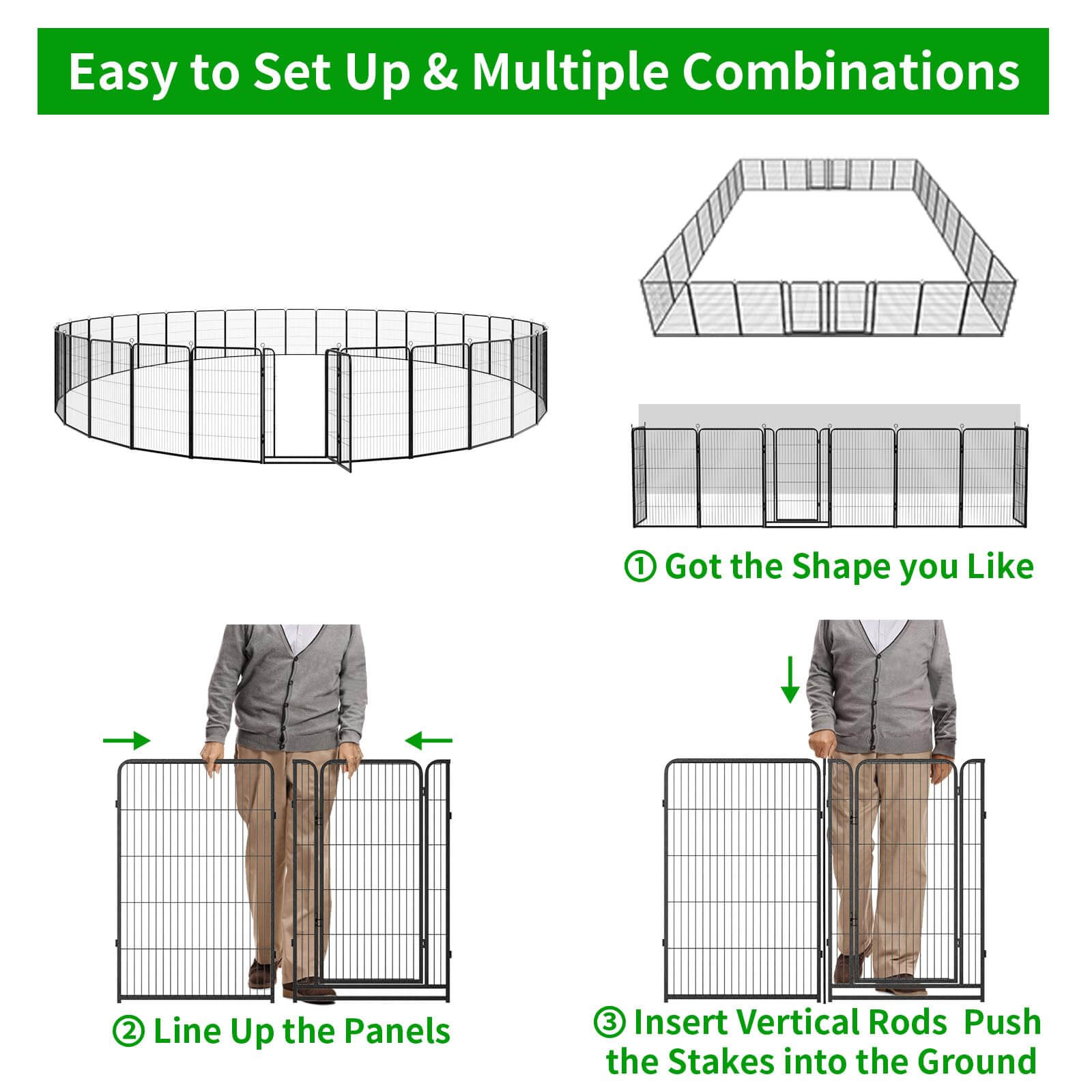 Easy to Set Up & Multiple Combinations

① Got the Shape you Like

② Line Up the Panels

③ Insert Vertical Rods Push the Stakes into the Ground