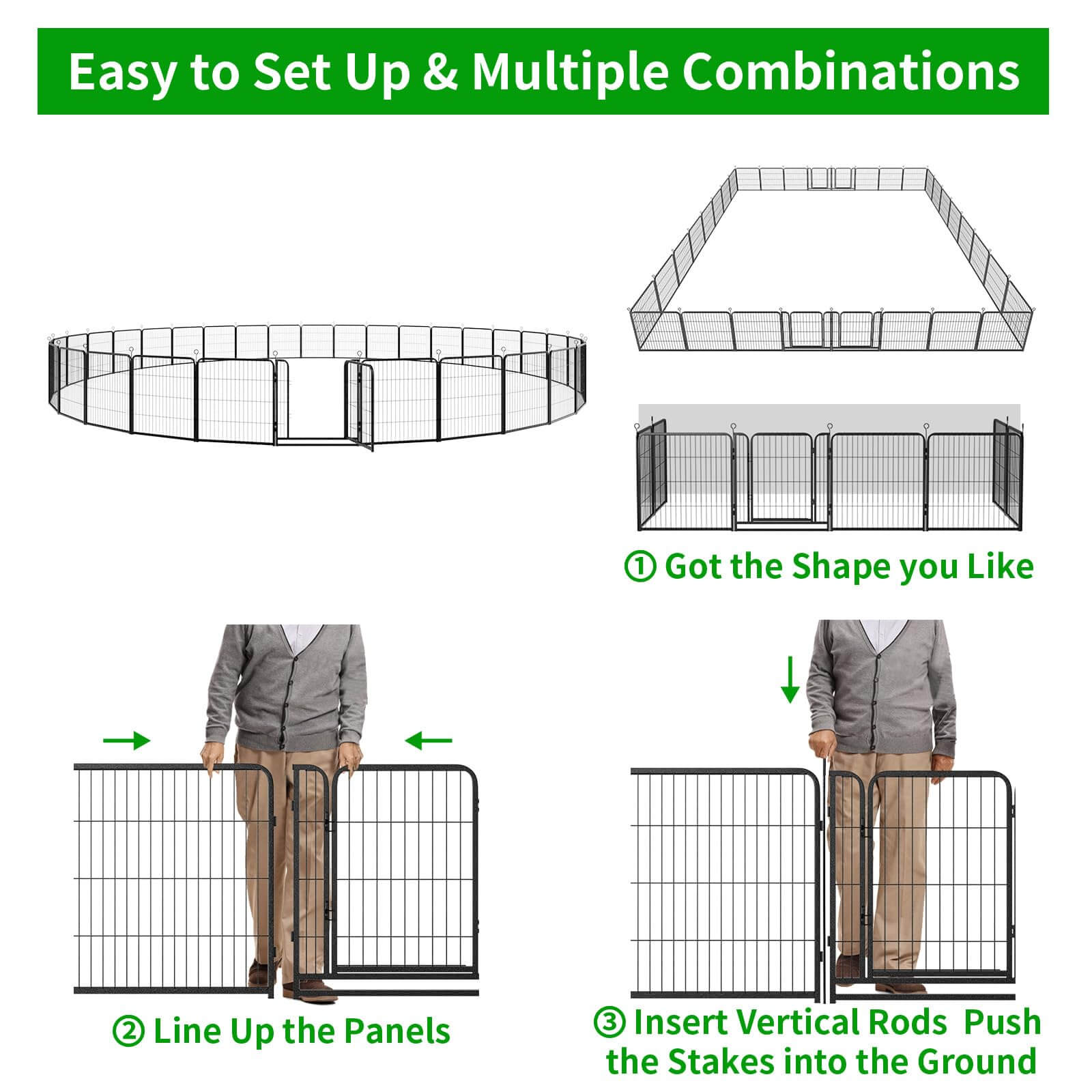 Easy to Set Up & Multiple Combinations

① Got the Shape you Like

② Line Up the Panels

③ Insert Vertical Rods  Push the Stakes into the Ground