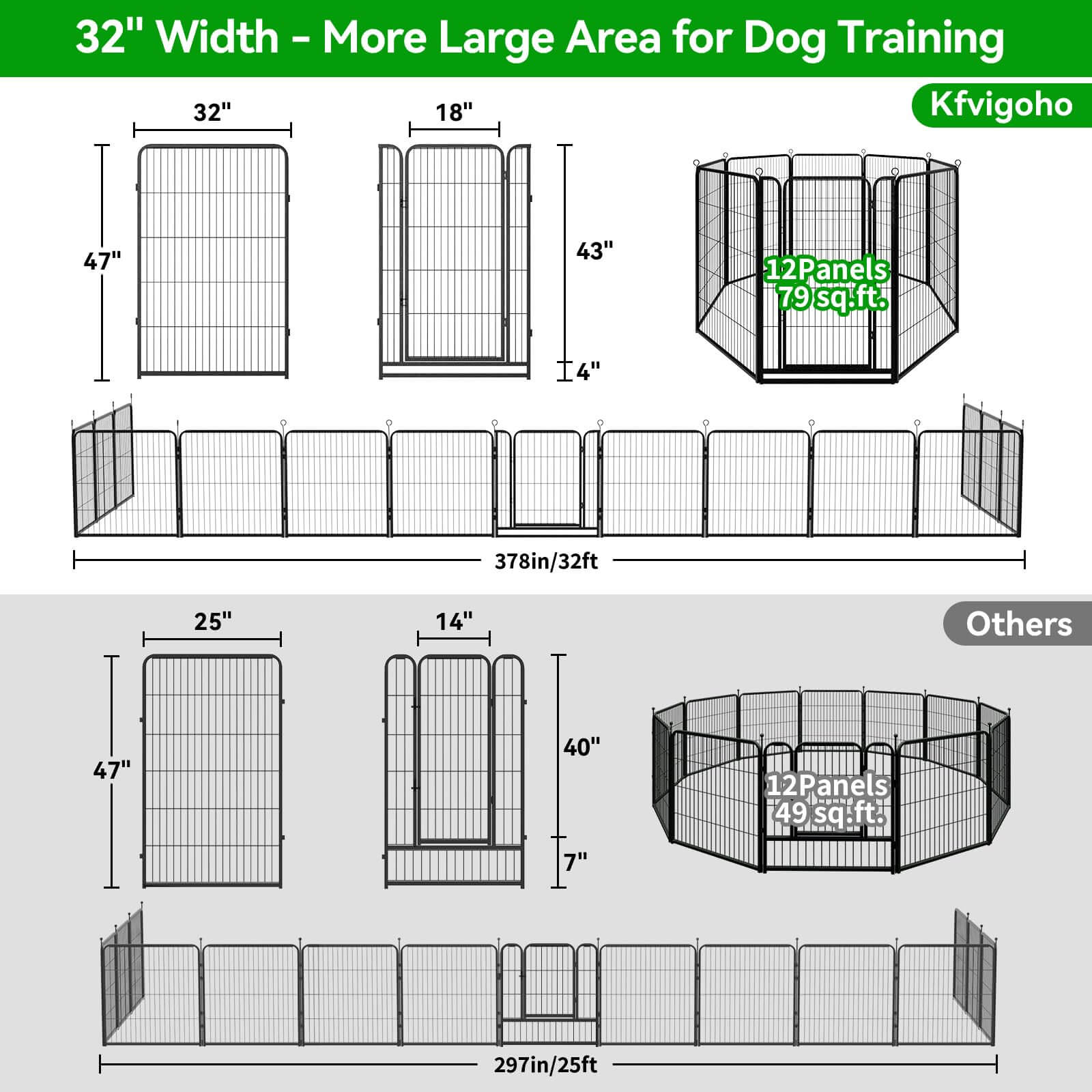 32" Width - More Large Area for Dog Training

Kfvigoho

32"

47"

18"

43"

4"

12Panels
79 sq.ft.

378in/32ft

Others

25"

47"

14"

40"

7"

12Panels
49 sq.ft.

297in/25ft