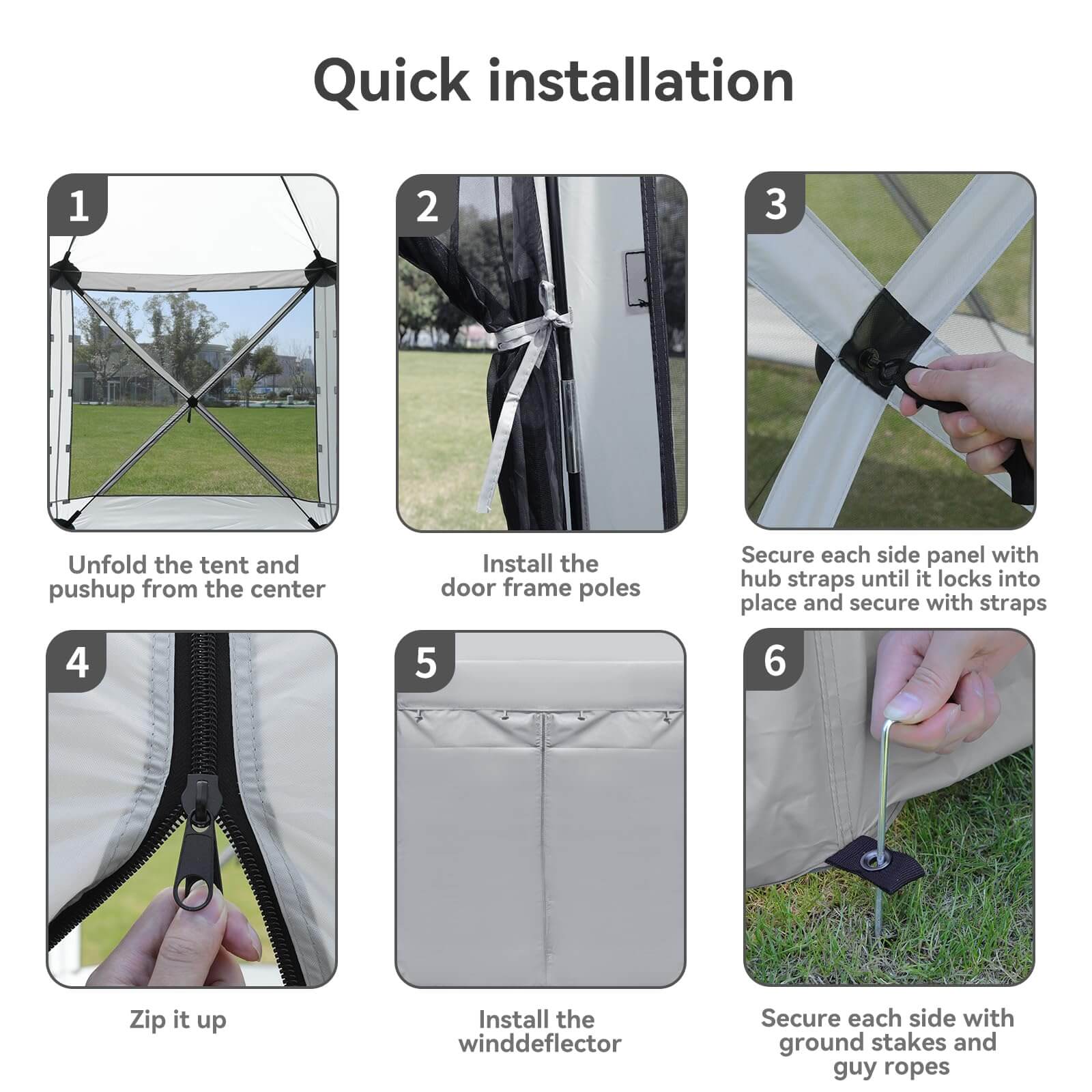 Quick installation

1

Unfold the tent and pushup from the center

2

Install the door frame poles

3

Secure each side panel with hub straps until it locks into place and secure with straps

4

Zip it up

5

Install the winddeflector

6

Secure each side with ground stakes and guy ropes