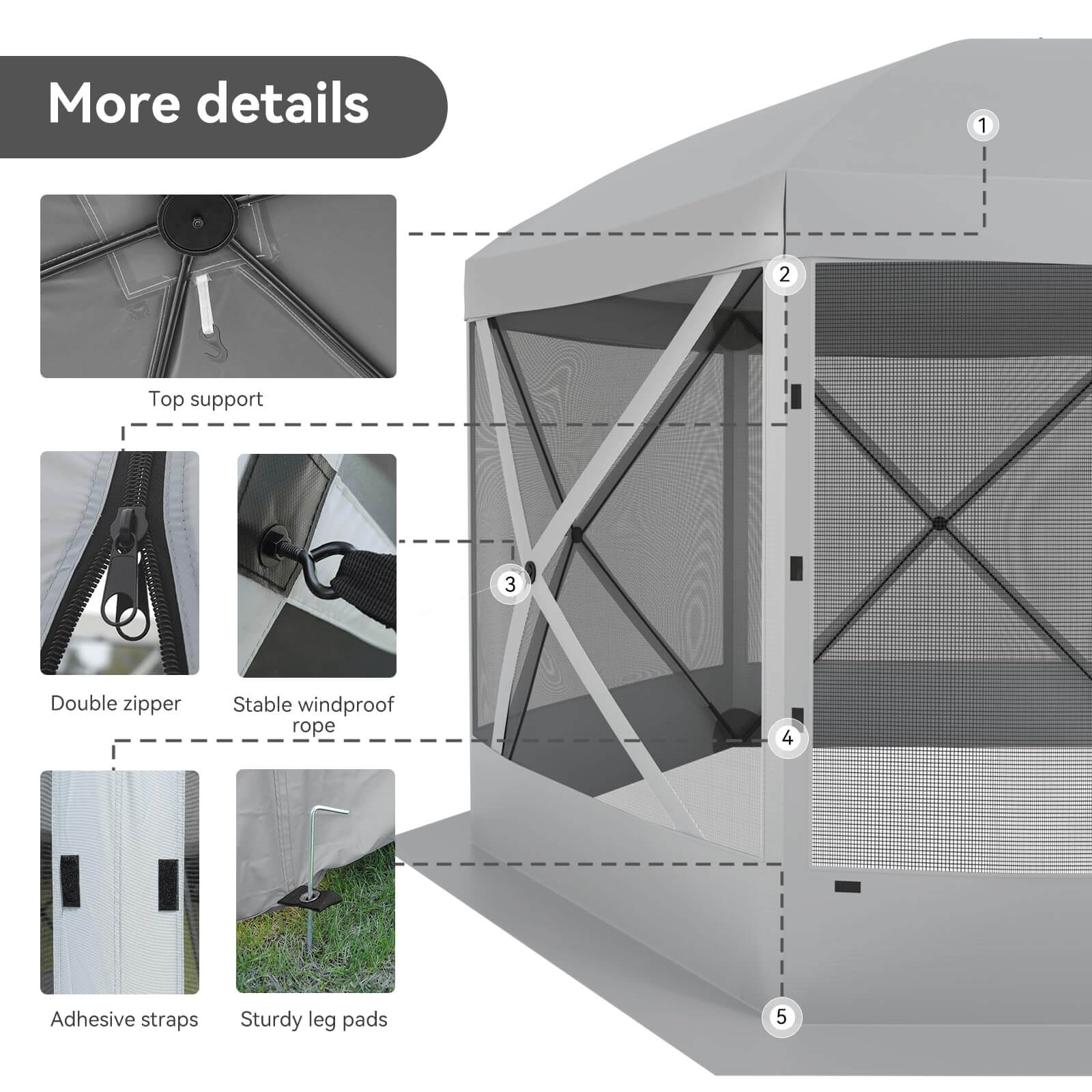 More details

Top support

Double zipper

Stable windproof rope

Adhesive straps

Sturdy leg pads

1

2

3

4

5