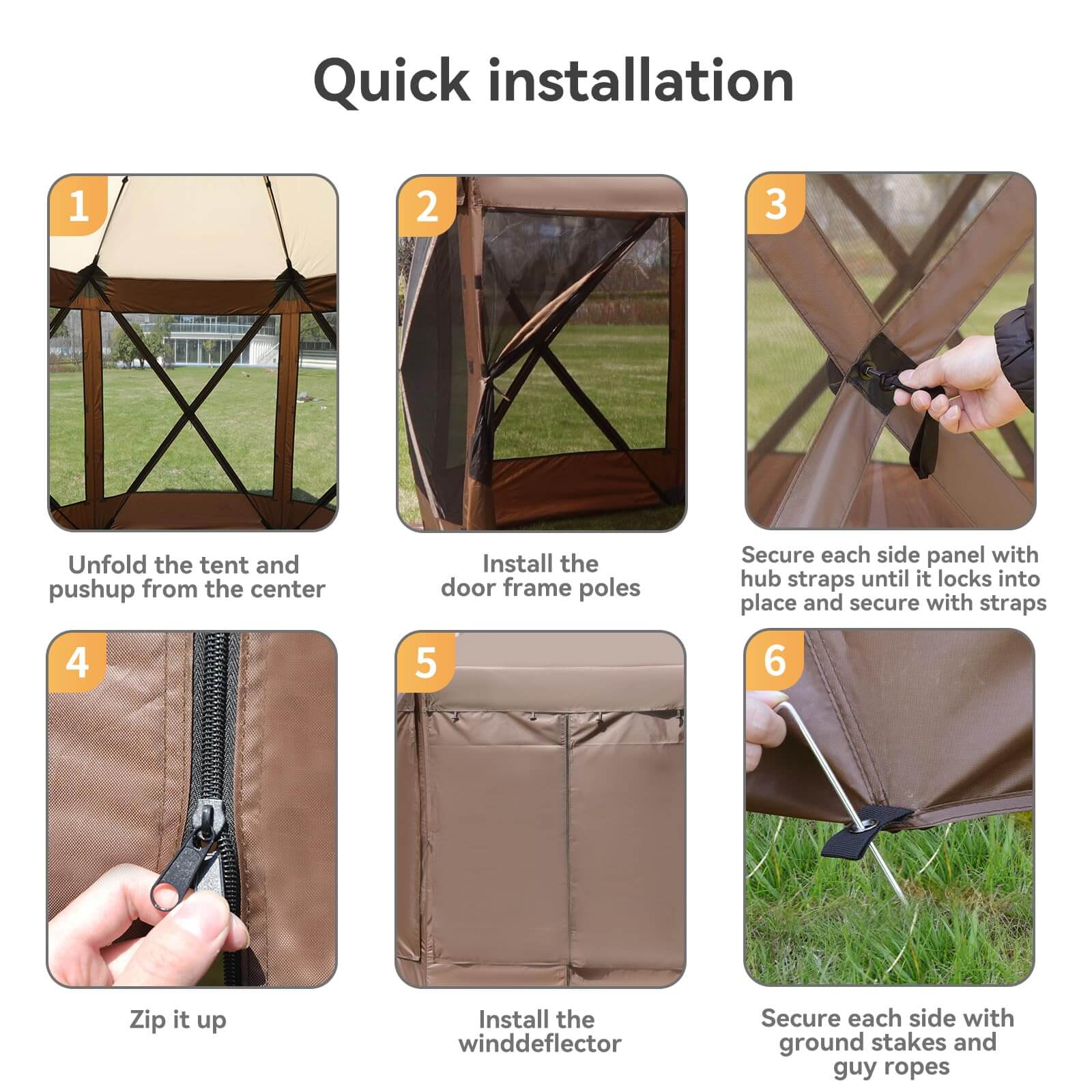 Quick installation

1

Unfold the tent and pushup from the center

2

Install the door frame poles

3

Secure each side panel with hub straps until it locks into place and secure with straps

4

Zip it up

5

Install the winddeflector

6

Secure each side with ground stakes and guy ropes